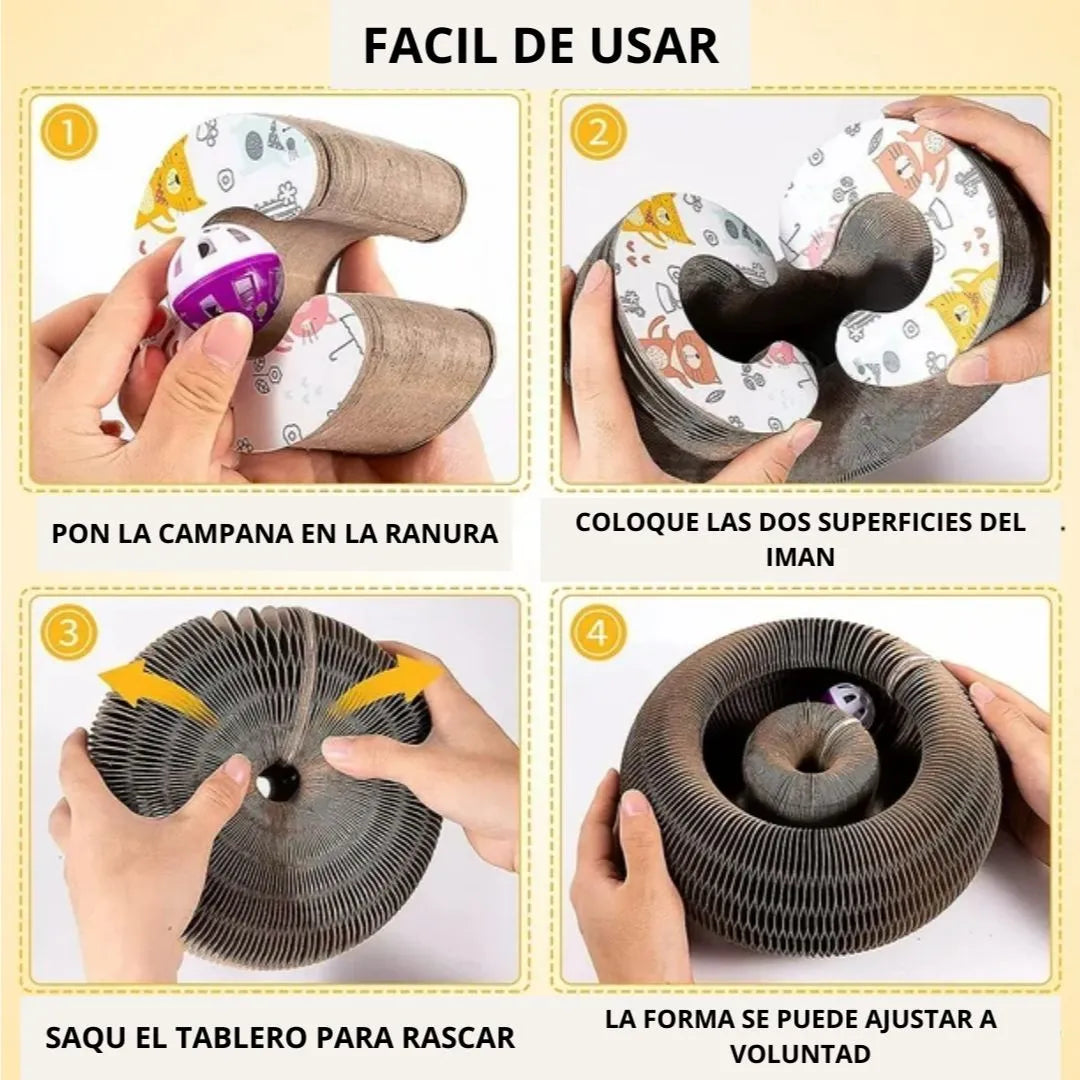 FACIL DE USAR

1

PON LA CAMPANA EN LA RANURA

2

COLOQUE LAS DOS SUPERFICIES DEL IMAN

3

SAQU EL TABLERO PARA RASCAR

4

LA FORMA SE PUEDE AJUSTAR A VOLUNTAD